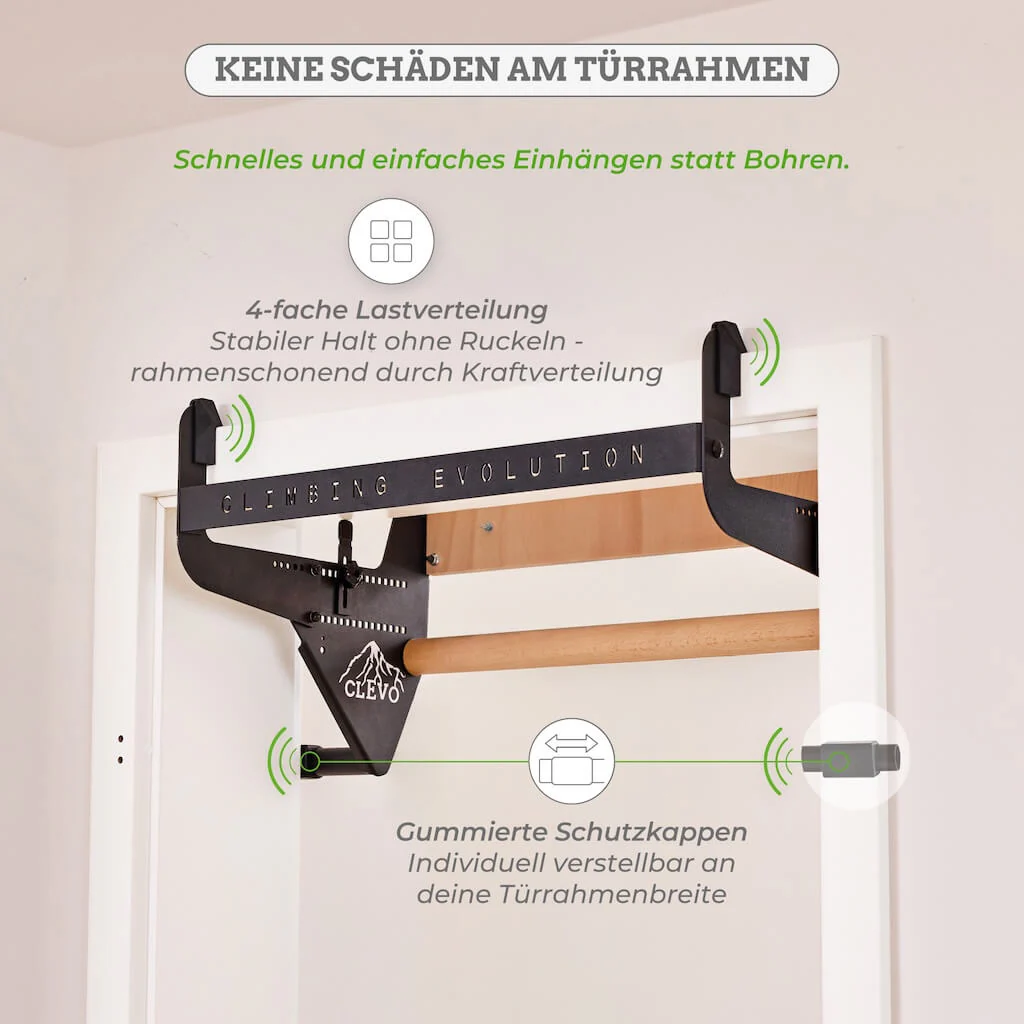 KEINE SCHÄDEN AM TÜRRAHMEN

Schnelles und einfaches Einhängen statt Bohren.

4-fache Lastverteilung
Stabiler Halt ohne Ruckeln - rahmenschonend durch Kraftverteilung

CLIMBING EVOLUTION

CLEVO

Gummierte Schutzkappen
Individuell verstellbar an deine Türrahmenbreite