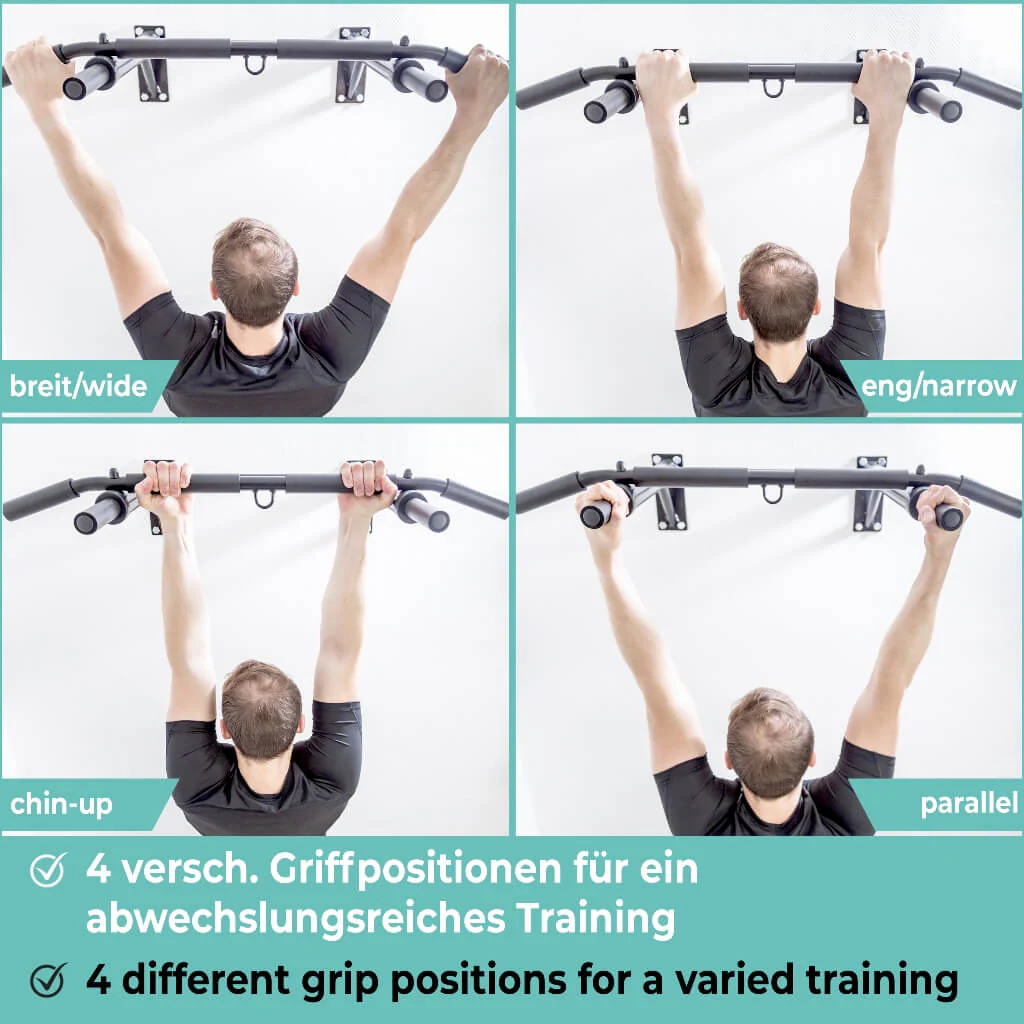 breit/wide

eng/narrow

chin-up

parallel

4 versch. Griffpositionen für ein abwechslungsreiches Training

4 different grip positions for a varied training